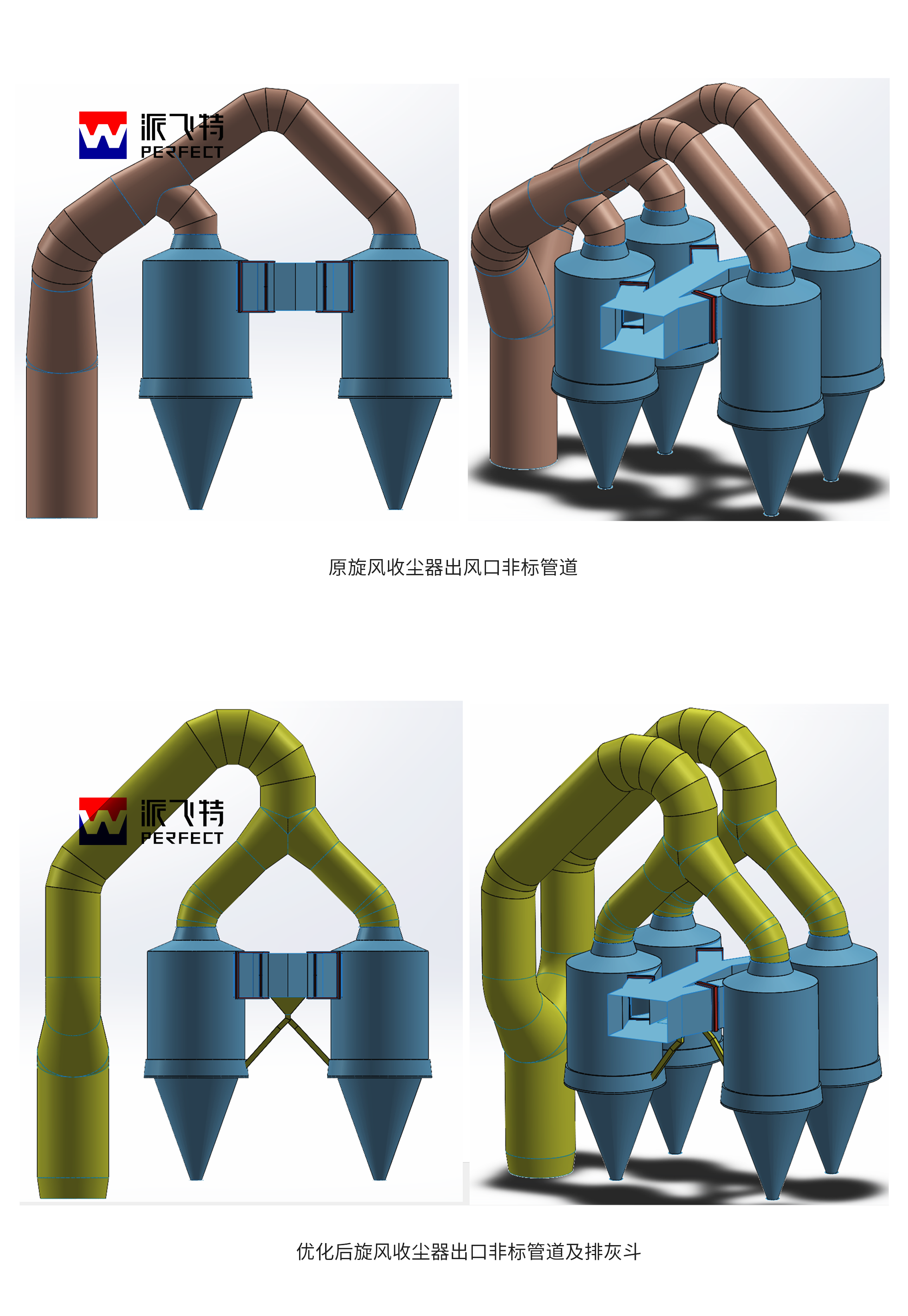 派飞特
PERFECT

原旋风收尘器出风口非标管道

派飞特
PERFECT

优化后旋风收尘器出口非标管道及排灰斗